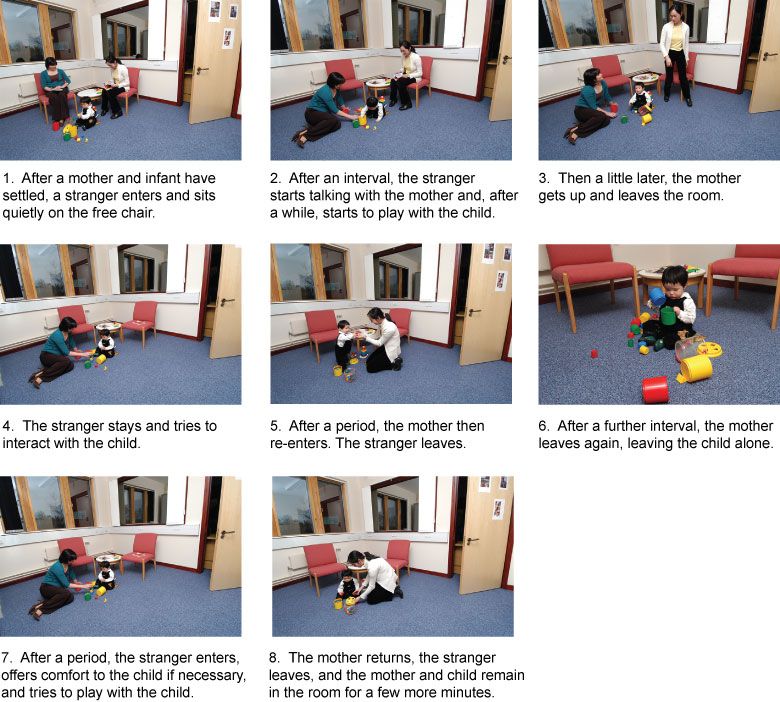 1. After a mother and infant have settled, a stranger enters and sits quietly on the free chair.

2. After an interval, the stranger starts talking with the mother and, after a while, starts to play with the child.

3. Then a little later, the mother gets up and leaves the room.

4. The stranger stays and tries to interact with the child.

5. After a period, the mother then re-enters. The stranger leaves.

6. After a further interval, the mother leaves again, leaving the child alone.

7. After a period, the stranger enters, offers comfort to the child if necessary, and tries to play with the child.

8. The mother returns, the stranger leaves, and the mother and child remain in the room for a few more minutes.