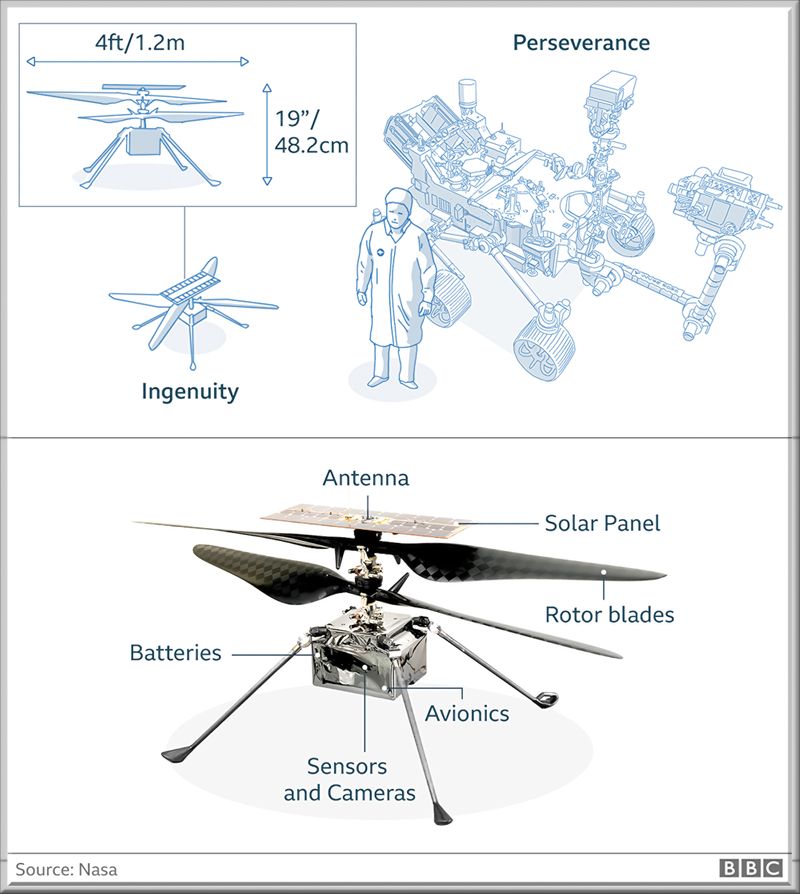 4ft/1.2m

19"/ 48.2cm

Perseverance

Ingenuity

Antenna

Solar Panel

Rotor blades

Batteries

Avionics

Sensors and Cameras

Source: Nasa

BBC