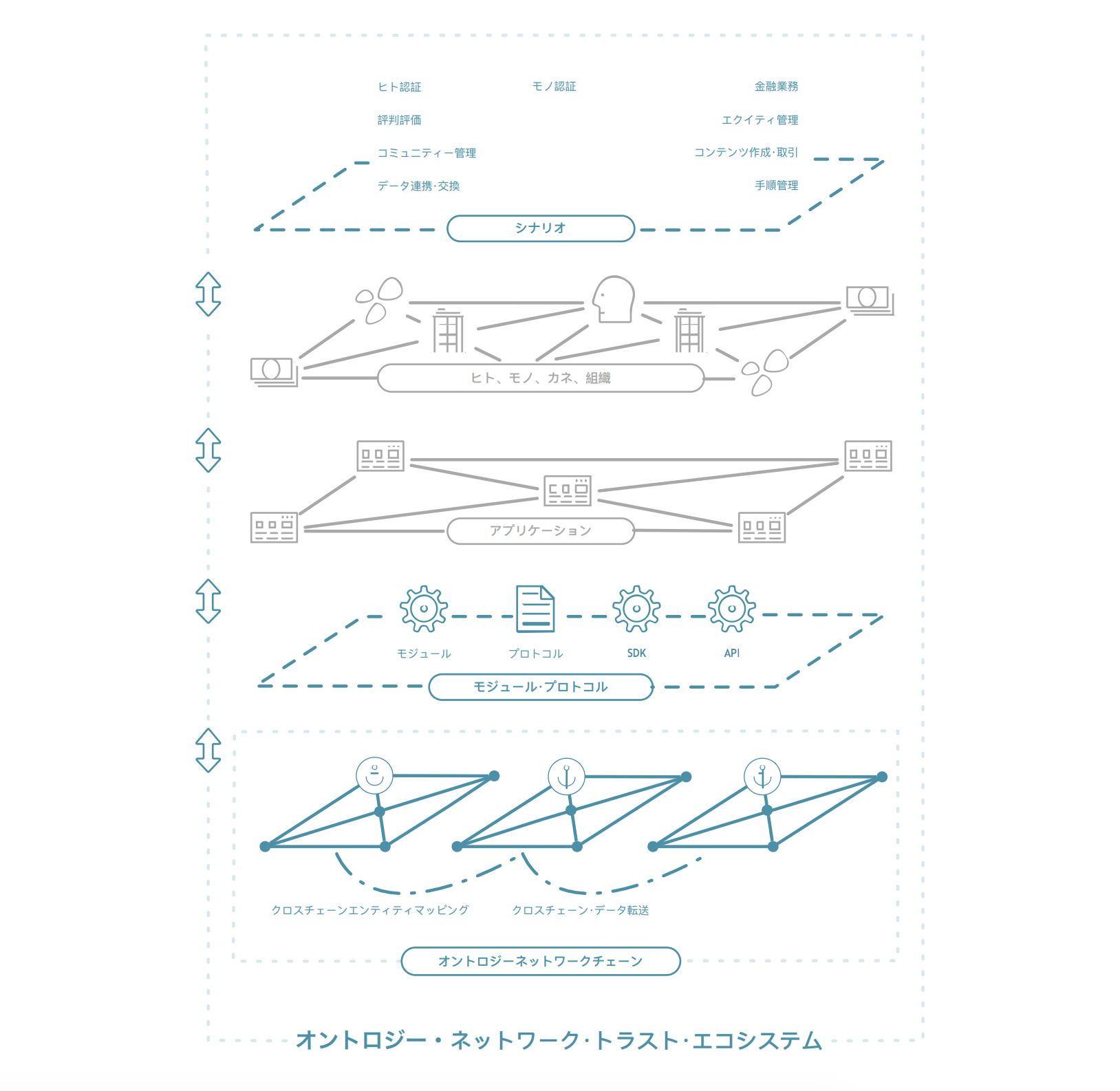 ヒト認証

モノ認証

金融業務

評判評価

エクイティ管理

コミュニティー管理

コンテンツ作成·取引

データ連携·交換

手順管理

シナリオ

ヒト、モノ、カネ、組織

アプリケーション

モジュール

プロトコル

SDK

API

モジュール·プロトコル

クロスチェーンエンティティマッピング

クロスチェーン·データ転送

オントロジーネットワークチェーン

オントロジー・ネットワーク·トラスト·エコシステム