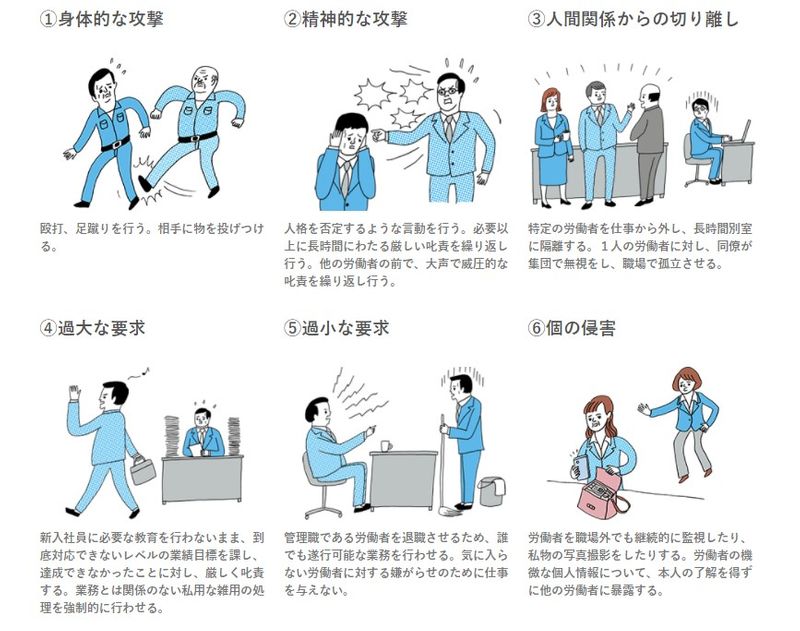 ①身体的な攻撃

殴打、足蹴りを行う。相手に物を投げつける。

②精神的な攻撃

人格を否定するような言動を行う。必要以上に長時間にわたる厳しい叱責を繰り返し行う。他の労働者の前で、大声で威圧的な叱責を繰り返し行う。

③人間関係からの切り離し

特定の労働者を仕事から外し、長時間別室に隔離する。1人の労働者に対し、同僚が集団で無視をし、職場で孤立させる。

④過大な要求

新入社員に必要な教育を行わないまま、到底対応できないレベルの業績目標を課し、達成できなかったことに対し、厳しく叱責する。業務とは関係のない私用な雑用の処理を強制的に行わせる。

⑤過小な要求

管理職である労働者を退職させるため、誰でも遂行可能な業務を行わせる。気に入らない労働者に対する嫌がらせのために仕事を与えない。

⑥個の侵害

労働者を職場外でも継続的に監視したり、私物の写真撮影をしたりする。労働者の機微な個人情報について、本人の了解を得ずに他の労働者に暴露する。