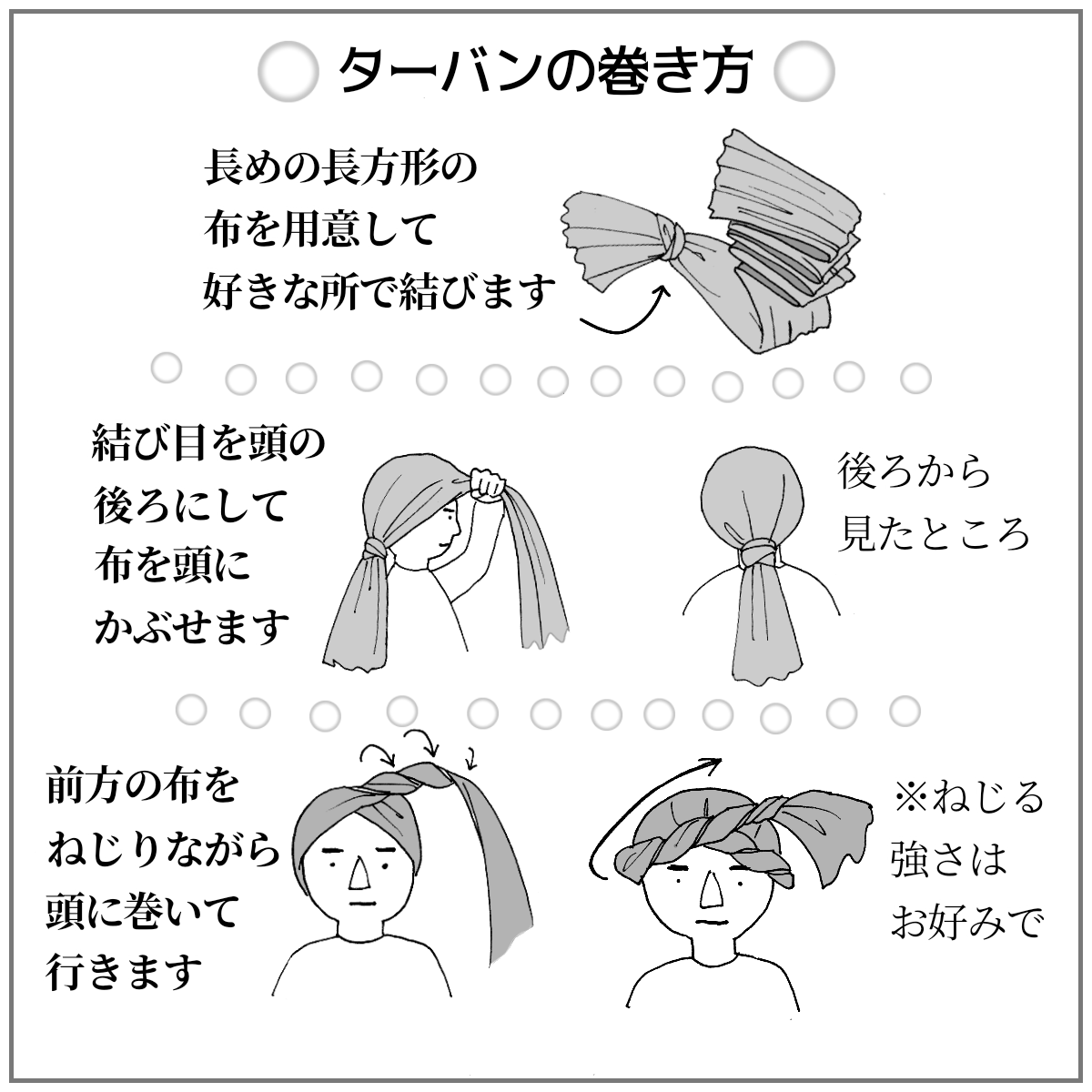 ターバンの巻き方

長めの長方形の布を用意して好きな所で結びます

結び目を頭の後ろにして布を頭にかぶせます

後ろから見たところ

前方の布をねじりながら頭に巻いて行きます

※ねじる強さはお好みで