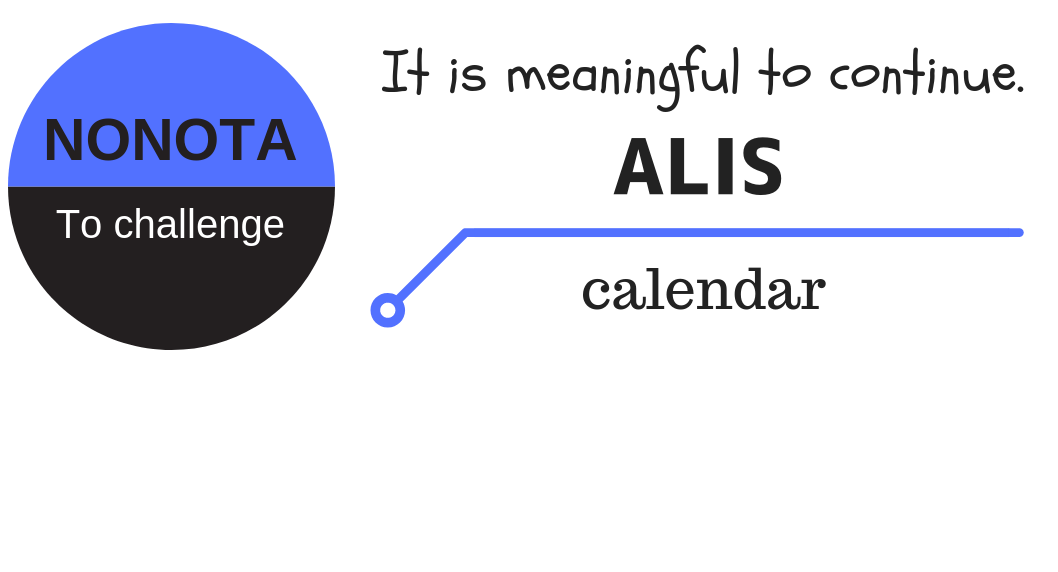 NONOTA
To challenge

It is meaningful to continue.

ALIS

calendar