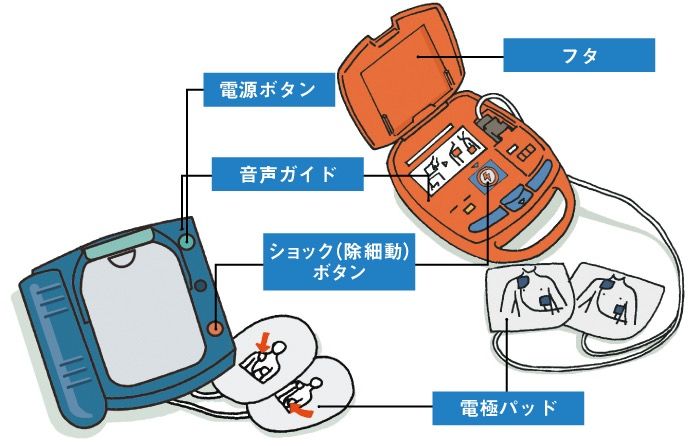 フタ

電源ボタン

音声ガイド

ショック(除細動)ボタン

電極パッド